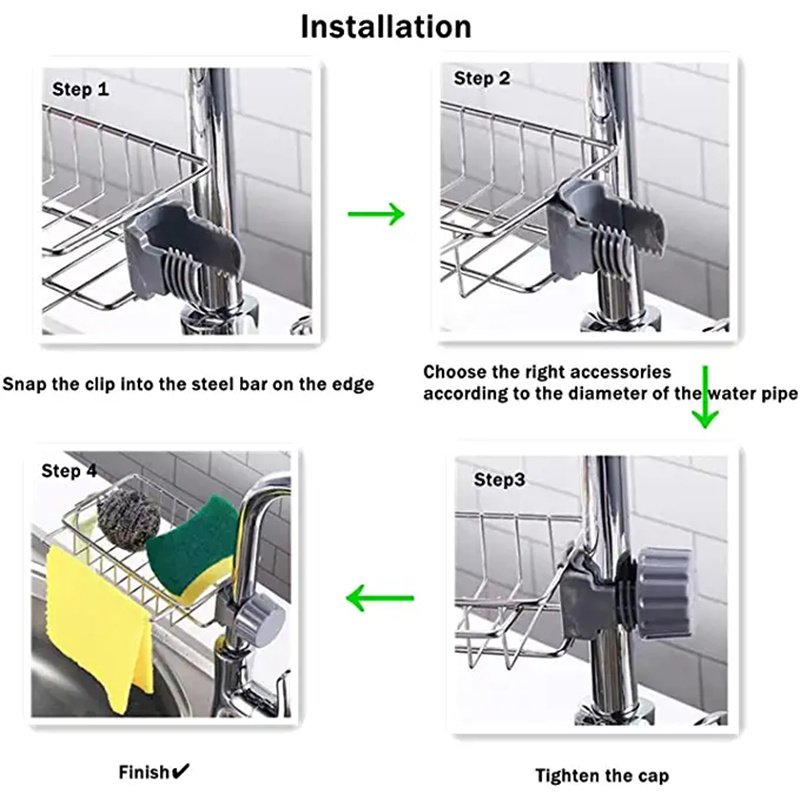 Installation

Step 1

Snap the clip into the steel bar on the edge

Step 2

Choose the right accessories according to the diameter of the water pipe

Step3

Tighten the cap

Step 4

Finish✔