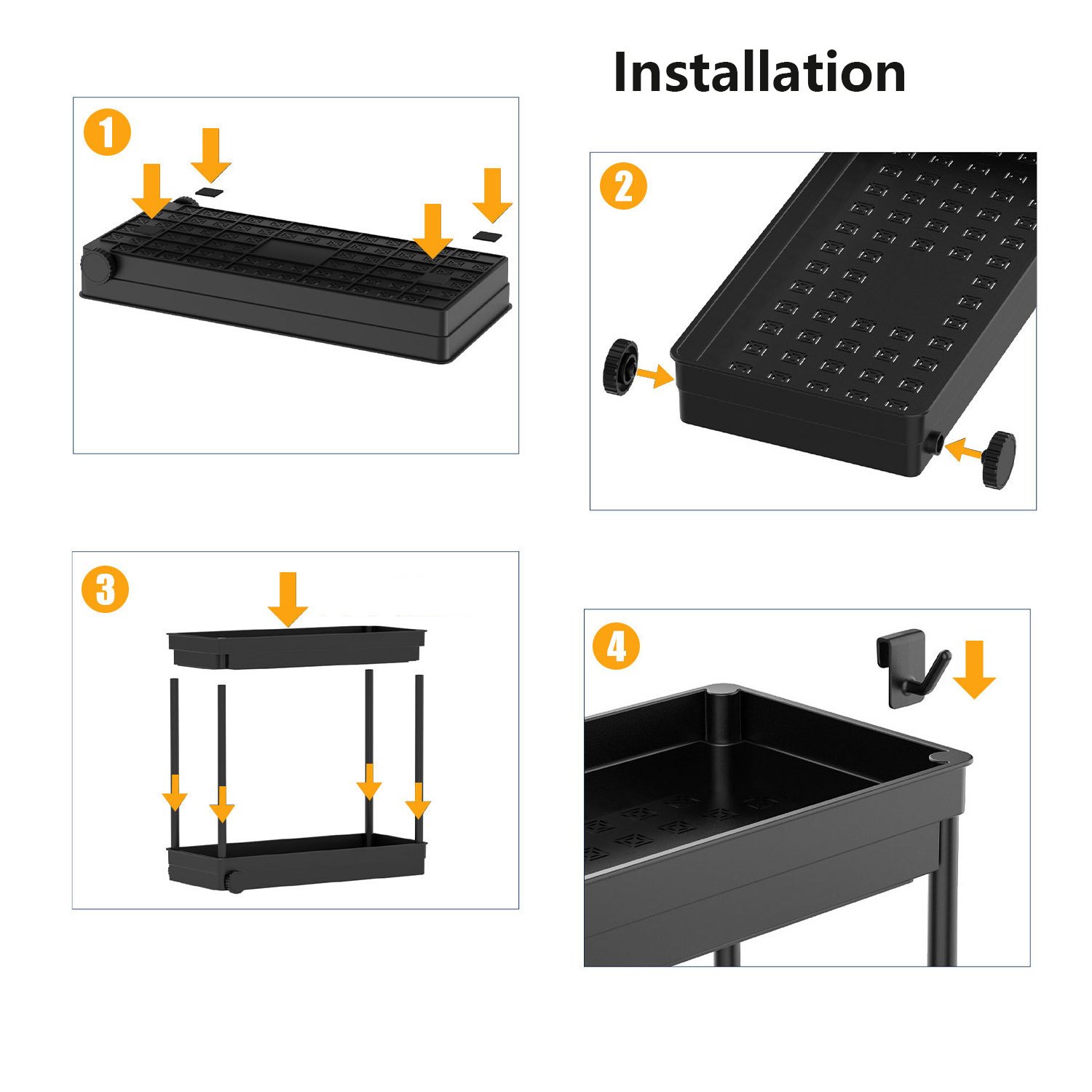 Installation

1

2

3

4