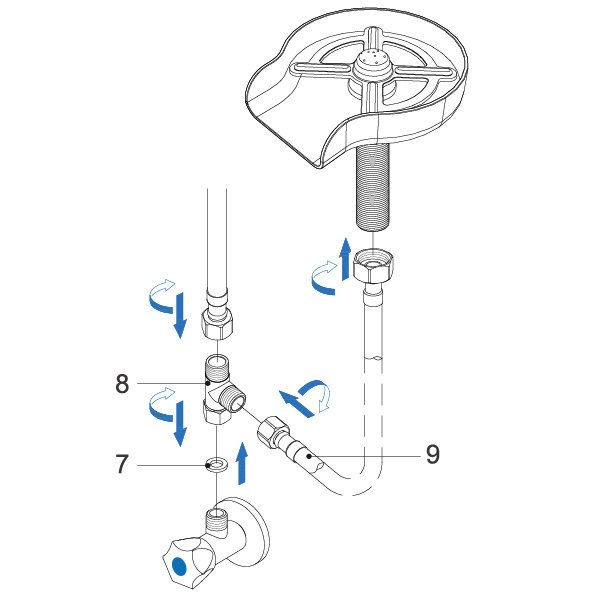 8
7
9