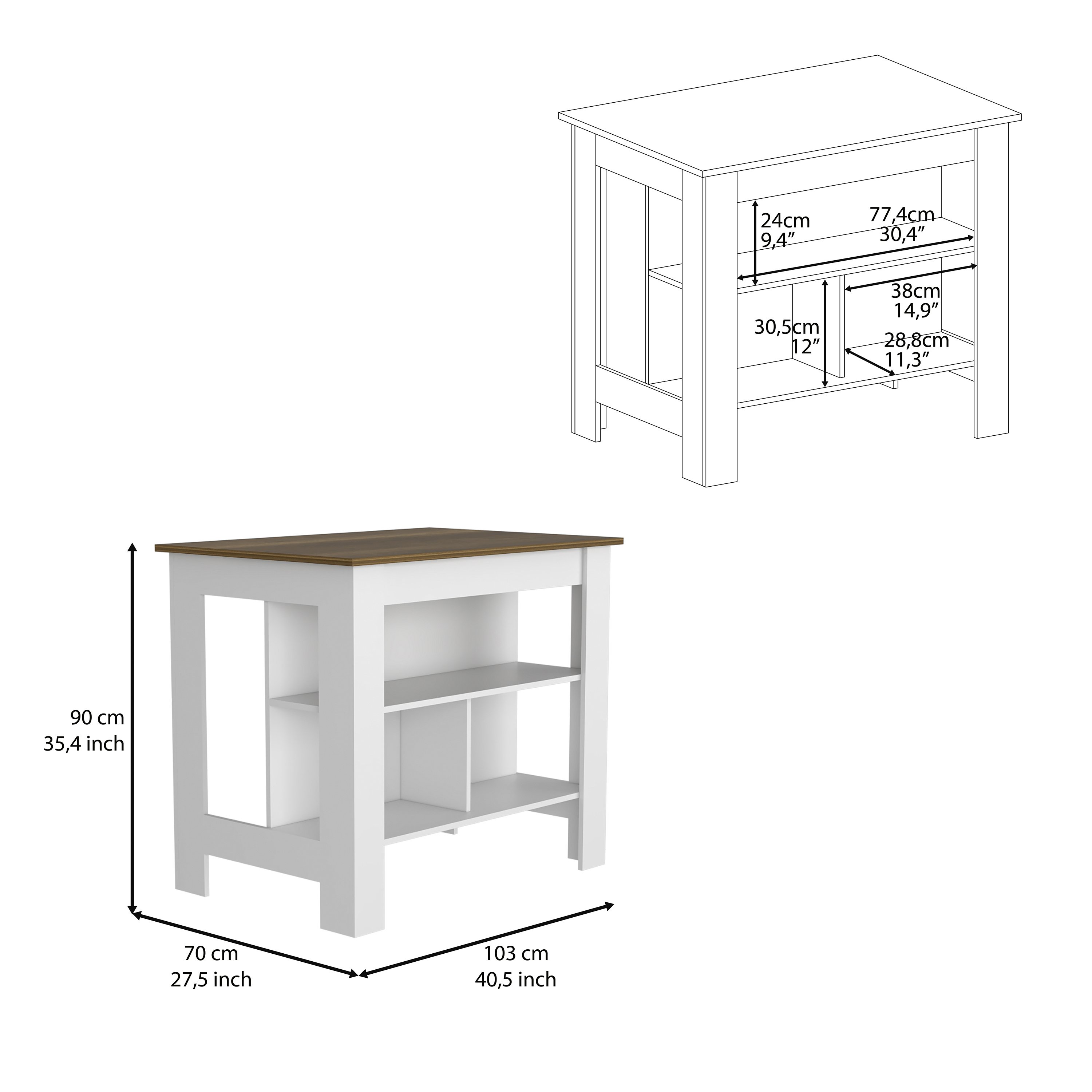 24cm
9,4”

77,4cm
30,4”

38cm
14,9”

30,5cm
12”

28,8cm
11,3”

90 cm
35,4 inch

70 cm
27,5 inch

103 cm
40,5 inch