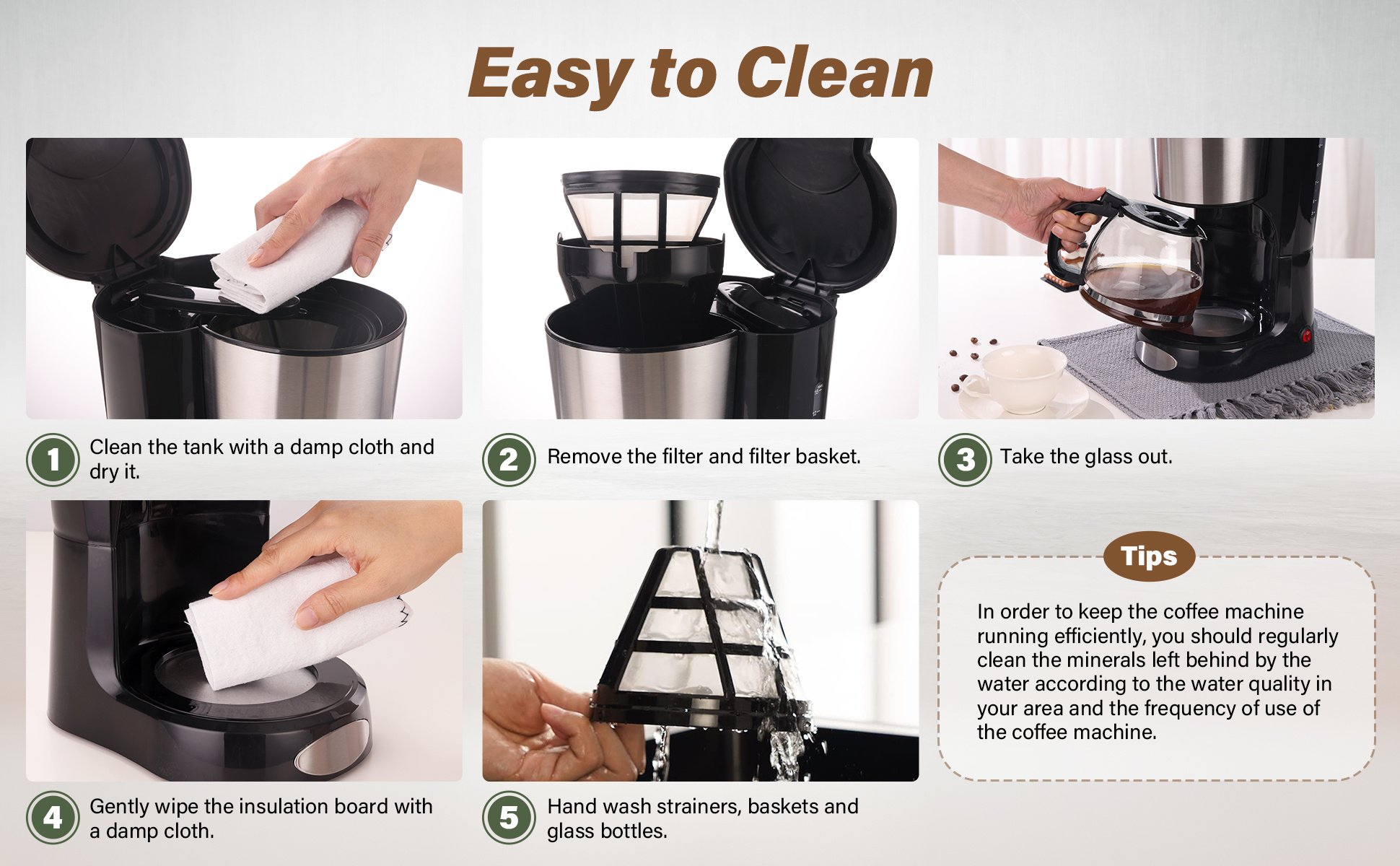 Easy to Clean

1 Clean the tank with a damp cloth and dry it.

2 Remove the filter and filter basket.

3 Take the glass out.

4 Gently wipe the insulation board with a damp cloth.

5 Hand wash strainers, baskets and glass bottles.

Tips

In order to keep the coffee machine running efficiently, you should regularly clean the minerals left behind by the water according to the water quality in your area and the frequency of use of the coffee machine.