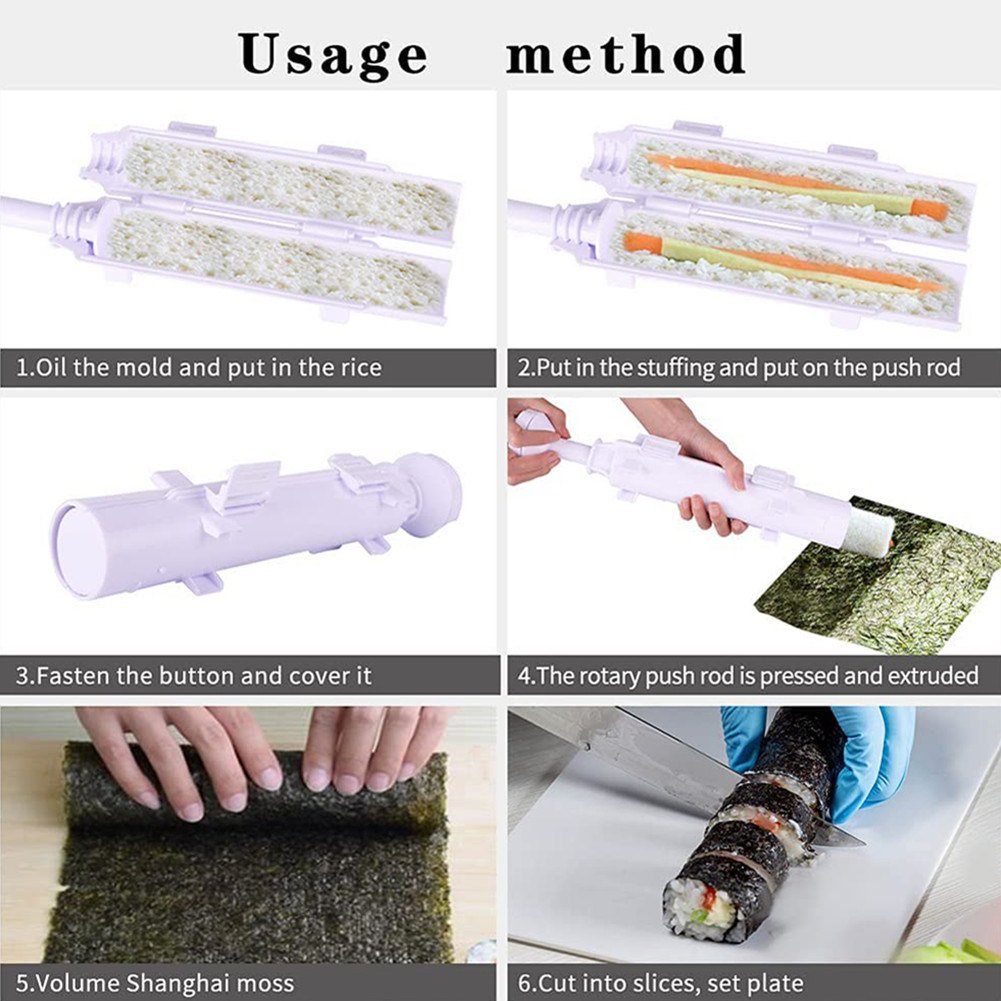 Usage method

1.Oil the mold and put in the rice

2.Put in the stuffing and put on the push rod

3.Fasten the button and cover it

4.The rotary push rod is pressed and extruded

5.Volume Shanghai moss

6.Cut into slices, set plate